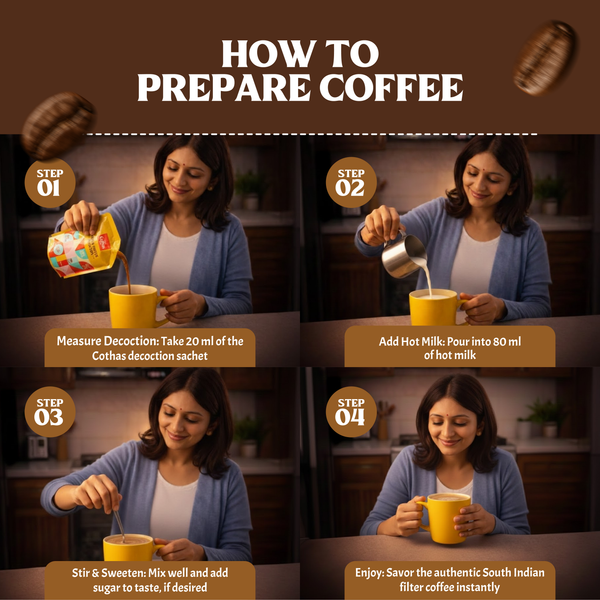 HOW TO PREPARE COFFEE

STEP 01

Measure Decoction: Take 20 ml of the Cothas decoction sachet

STEP 02

Add Hot Milk: Pour into 80 ml of hot milk

STEP 03

Stir & Sweeten: Mix well and add sugar to taste, if desired

STEP 04

Enjoy: Savor the authentic South Indian filter coffee instantly