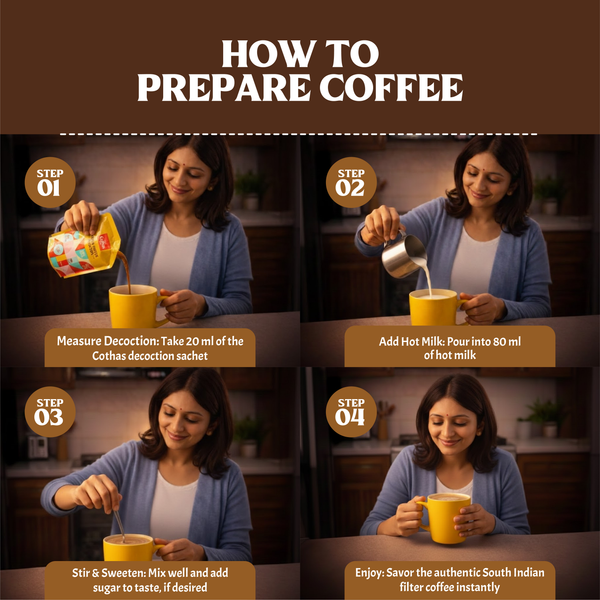 HOW TO PREPARE COFFEE

STEP 01

Measure Decoction: Take 20 ml of the Cothas decoction sachet

STEP 02

Add Hot Milk: Pour into 80 ml of hot milk

STEP 03

Stir & Sweeten: Mix well and add sugar to taste, if desired

STEP 04

Enjoy: Savor the authentic South Indian filter coffee instantly